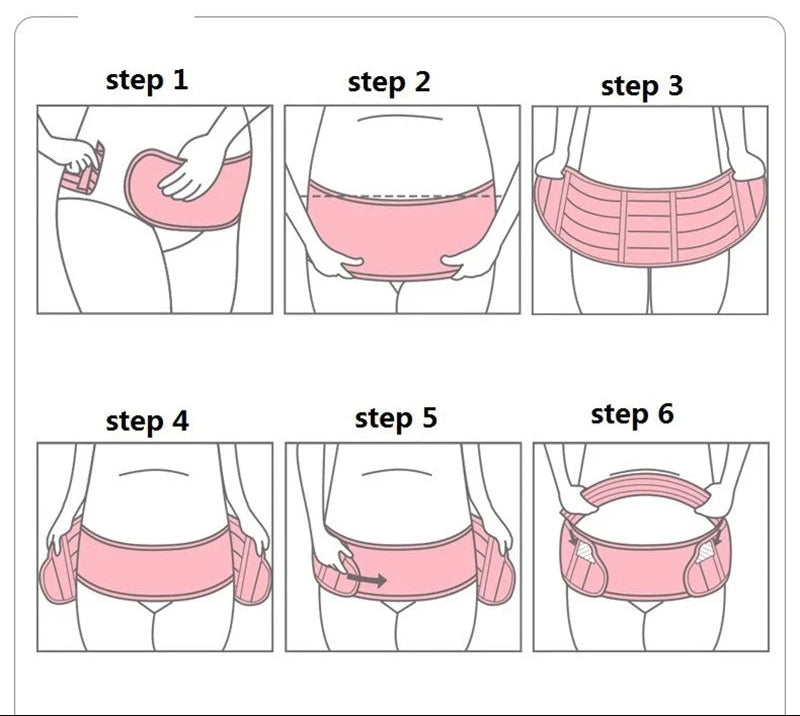 step 1

step 2

step 3

step 4

step 5

step 6